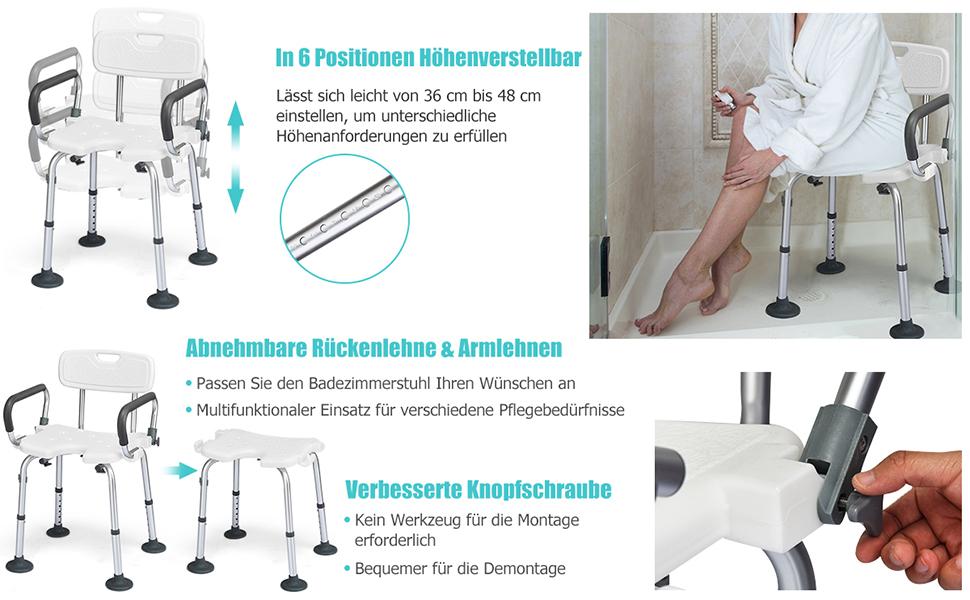 In 6 Positionen Höhenverstellbar

Lässt sich leicht von 36 cm bis 48 cm einstellen, um unterschiedliche Höhenanforderungen zu erfüllen

Abnehmbare Rückenlehne & Armlehnen

• Passen Sie den Badezimmerstuhl Ihren Wünschen an
• Multifunktionaler Einsatz für verschiedene Pflegebedürfnisse

Verbesserte Knopfschraube

• Kein Werkzeug für die Montage erforderlich
• Bequemer für die Demontage